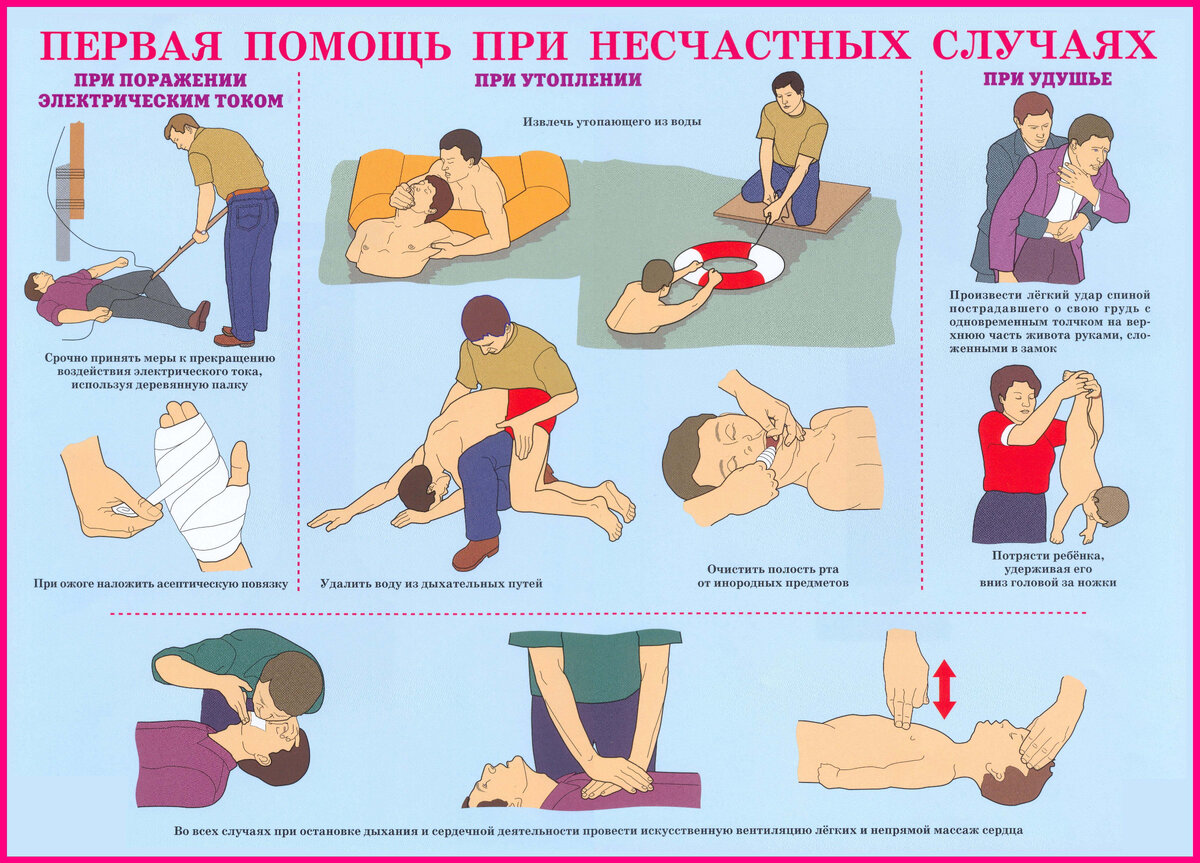 ПЕРВАЯ ПОМОЩЬ ПРИ НЕСЧАСТНЫХ СЛУЧАЯХ

ПРИ ПОРАЖЕНИИ ЭЛЕКТРИЧЕСКИМ ТОКОМ

Срочно принять меры к прекращению воздействия электрического тока, используя деревянную палку

При ожоге наложить асептическую повязку

ПРИ УТОПЛЕНИИ

Извлечь утопающего из воды

Удалить воду из дыхательных путей

Очистить полость рта от инородных предметов

ПРИ УДУШЬЕ

Произвести лёгкий удар спиной пострадавшего о свою грудь с одновременным толчком на верхнюю часть живота руками, сложенными в замок

Потрясти ребёнка, удерживая его вниз головой за ножки

Во всех случаях при остановке дыхания и сердечной деятельности провести искусственную вентиляцию лёгких и непрямой массаж сердца