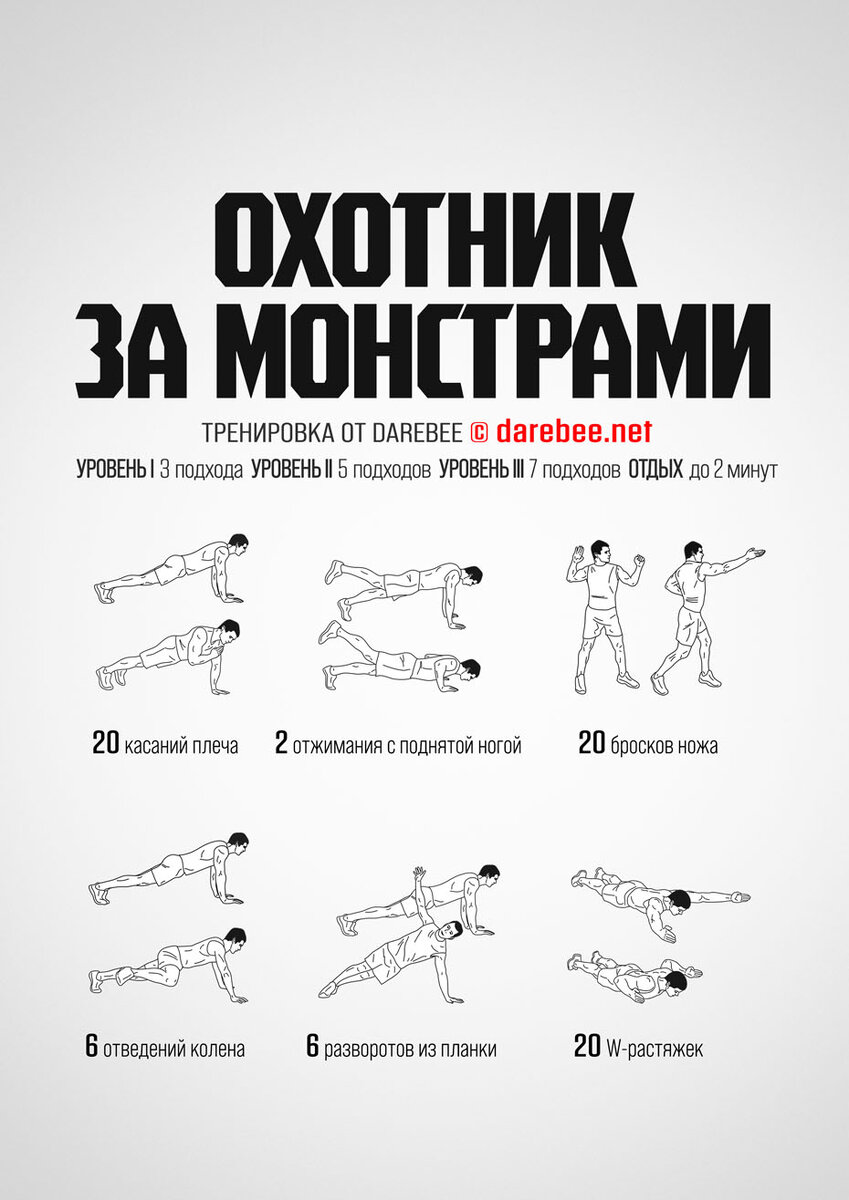 ОХОТНИК ЗА МОНСТРАМИ

ТРЕНИРОВКА ОТ DAREBEE © darebee.net

УРОВЕНЬ I 3 подхода УРОВЕНЬ II 5 подходов УРОВЕНЬ III 7 подходов ОТДЫХ до 2 минут

20 касаний плеча

2 отжимания с поднятой ногой

20 бросков ножа

6 отведений колена

6 разворотов из планки

20 W-растяжек