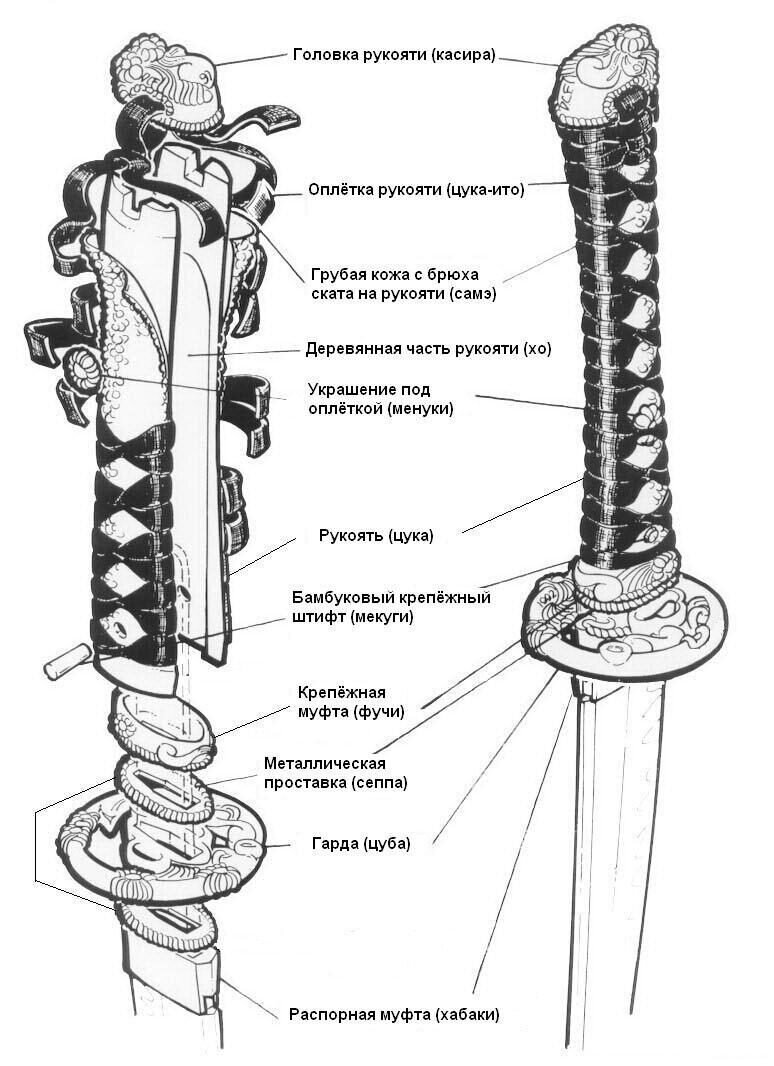 Головка рукояти (касира)

Оплётка рукояти (цука-ито)

Грубая кожа с брюха ската на рукояти (самэ)

Деревянная часть рукояти (хо)

Украшение под оплёткой (менуки)

Рукоять (цука)

Бамбуковый крепёжный штифт (мекуги)

Крепёжная муфта (фучи)

Металлическая проставка (сеппа)

Гарда (цуба)

Распорная муфта (хабаки)