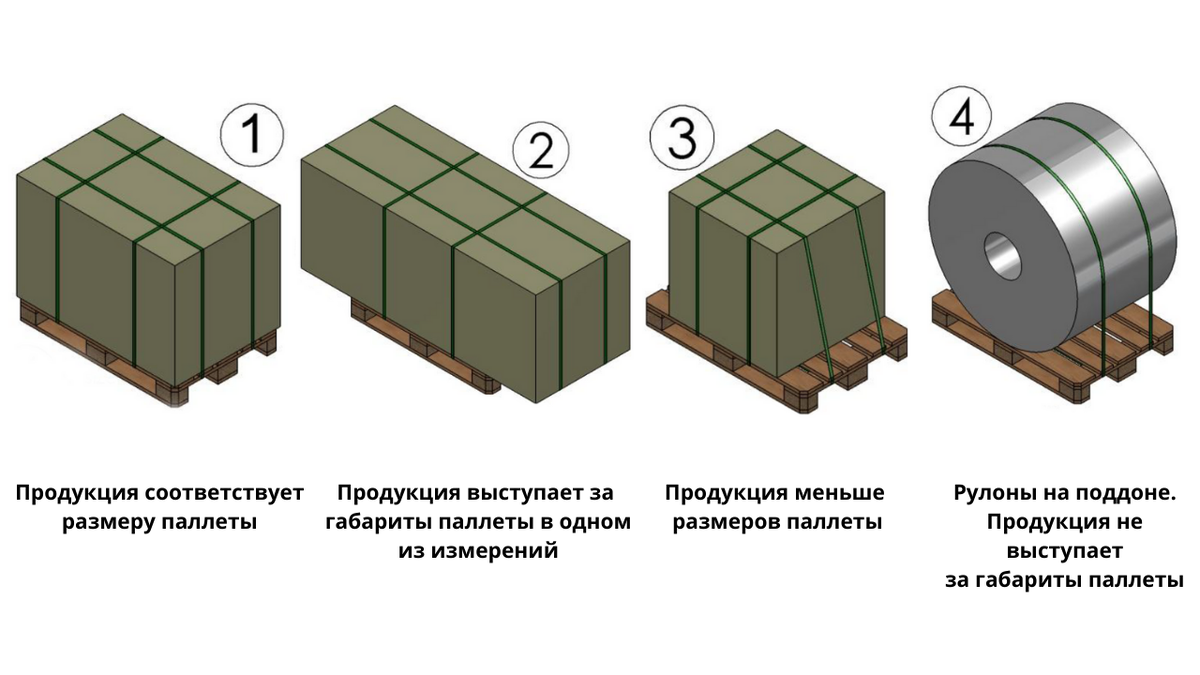 1

2

3

4

Продукция соответствует размеру паллеты

Продукция выступает за габариты паллеты в одном из измерений

Продукция меньше размеров паллеты

Рулоны на поддоне. Продукция не выступает за габариты паллеты