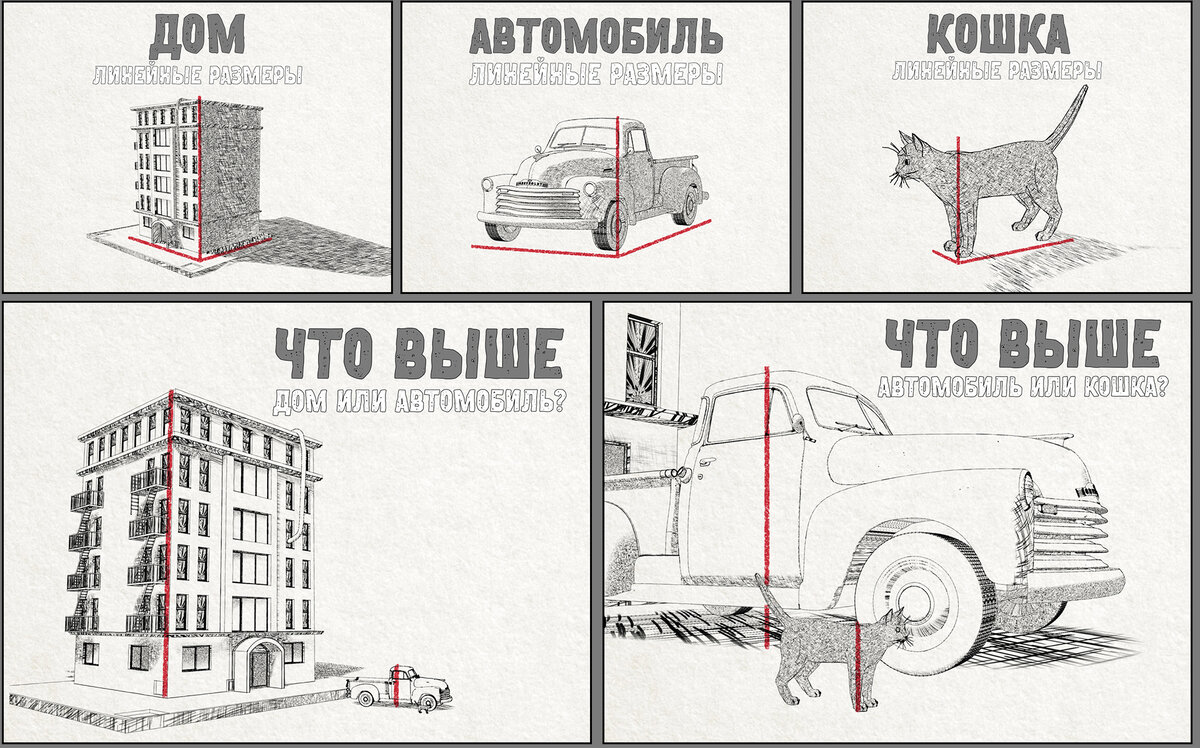 ДОМ
ЛИНЕЙНЫЕ РАЗМЕРЫ

АВТОМОБИЛЬ
ЛИНЕЙНЫЕ РАЗМЕРЫ

КОШКА
ЛИНЕЙНЫЕ РАЗМЕРЫ

ЧТО ВЫШЕ
ДОМ ИЛИ АВТОМОБИЛЬ?

ЧТО ВЫШЕ
АВТОМОБИЛЬ ИЛИ КОШКА?