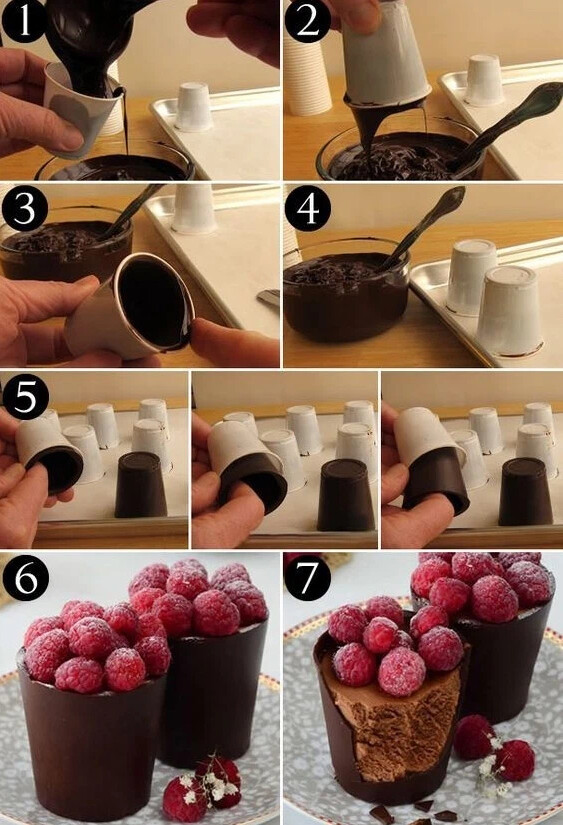 1
2
3
4
5
6
7