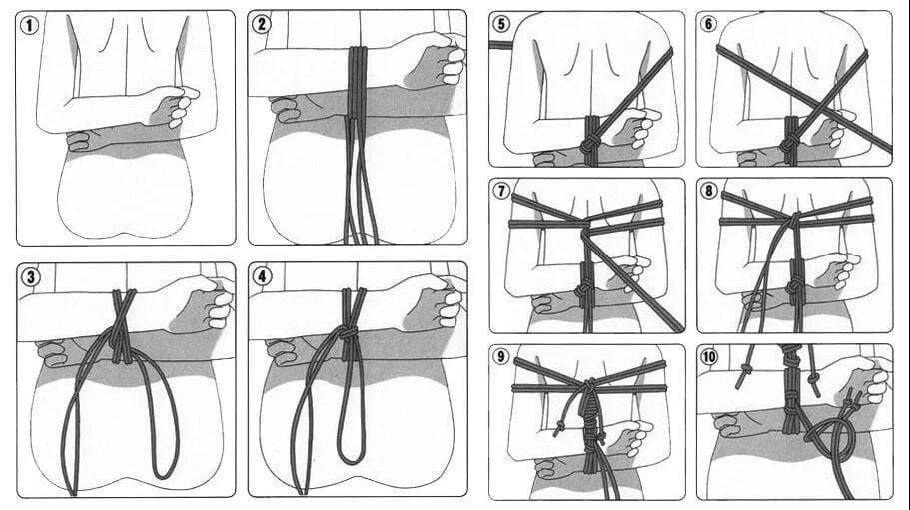 1
2
3
4
5
6
7
8
9
10