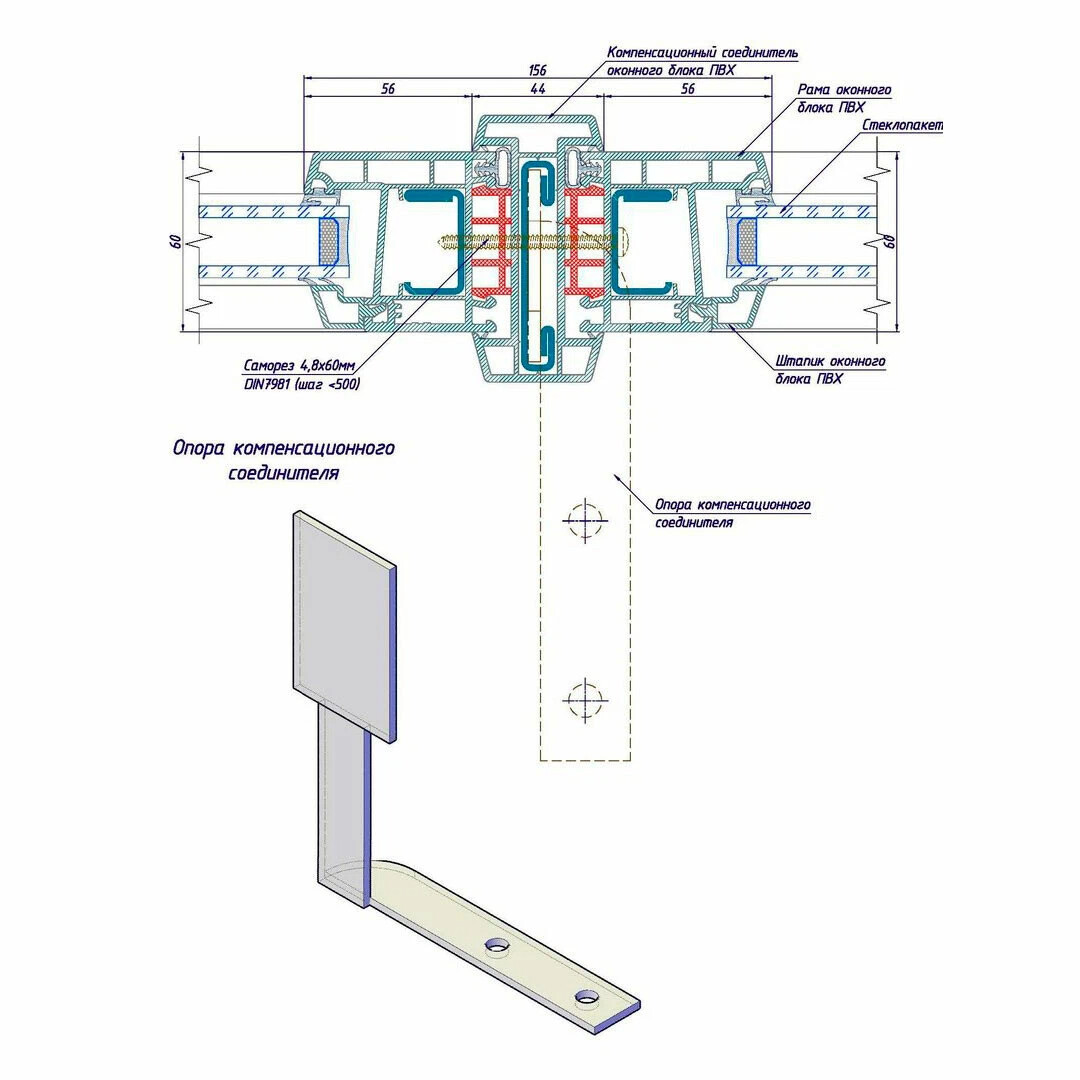 Компенсационный соединитель оконного блока ПВХ

156

56

44

56

Рама оконного блока ПВХ

Стеклопакет

60

60

Саморез 4,8х60мм DIN7981 (шаг <500)

Штапик оконного блока ПВХ

Опора компенсационного соединителя

Опора компенсационного соединителя