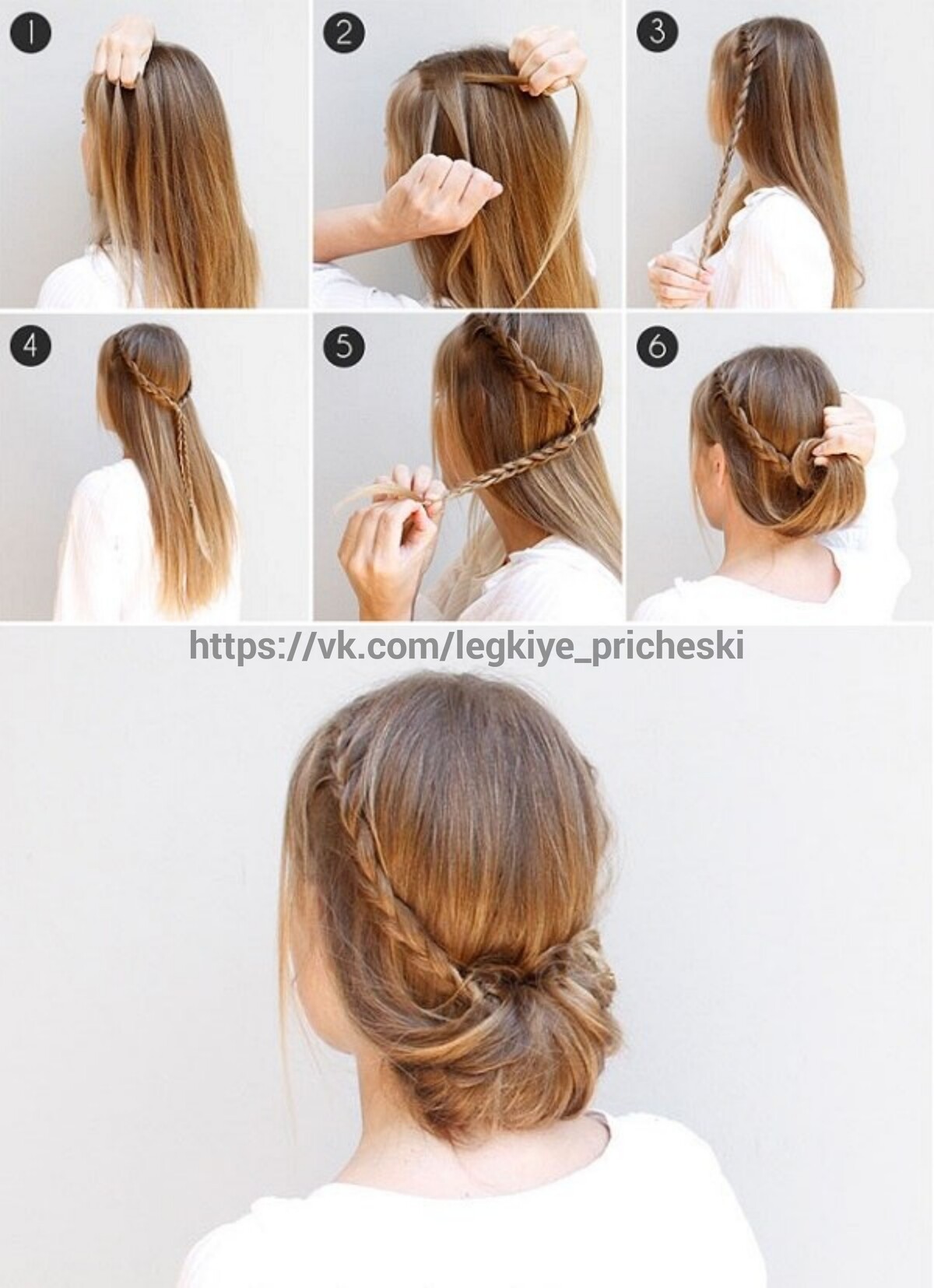 1
2
3
4
5
6
https://vk.com/legkiye_pricheski