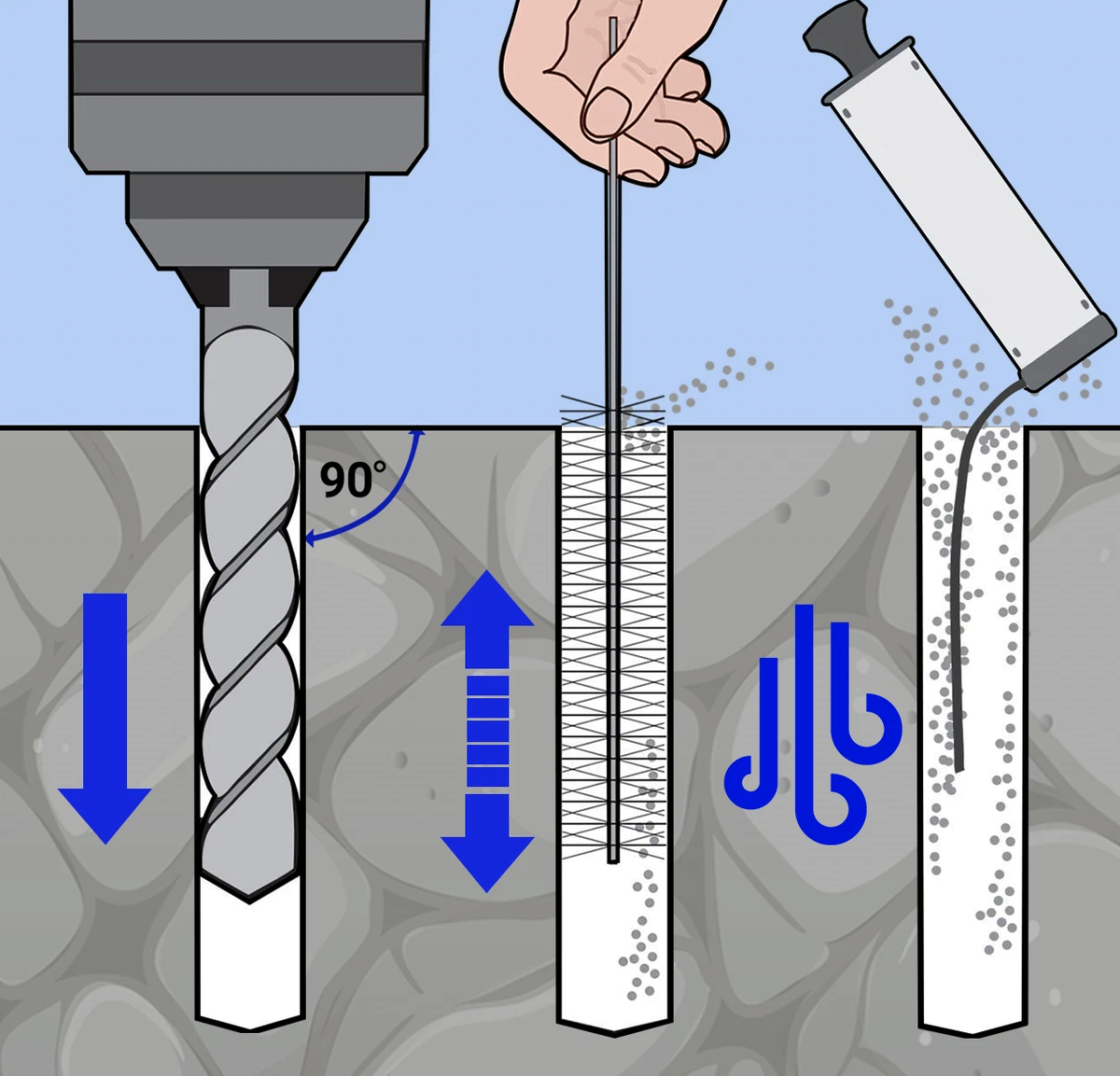 90°