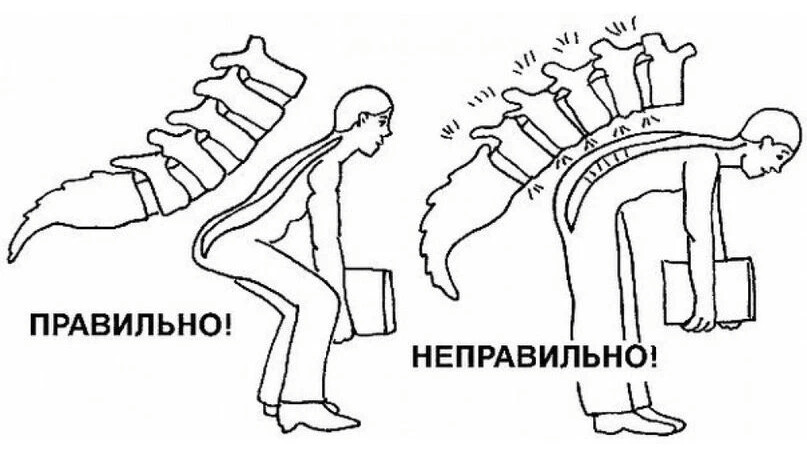 ПРАВИЛЬНО!

НЕПРАВИЛЬНО!