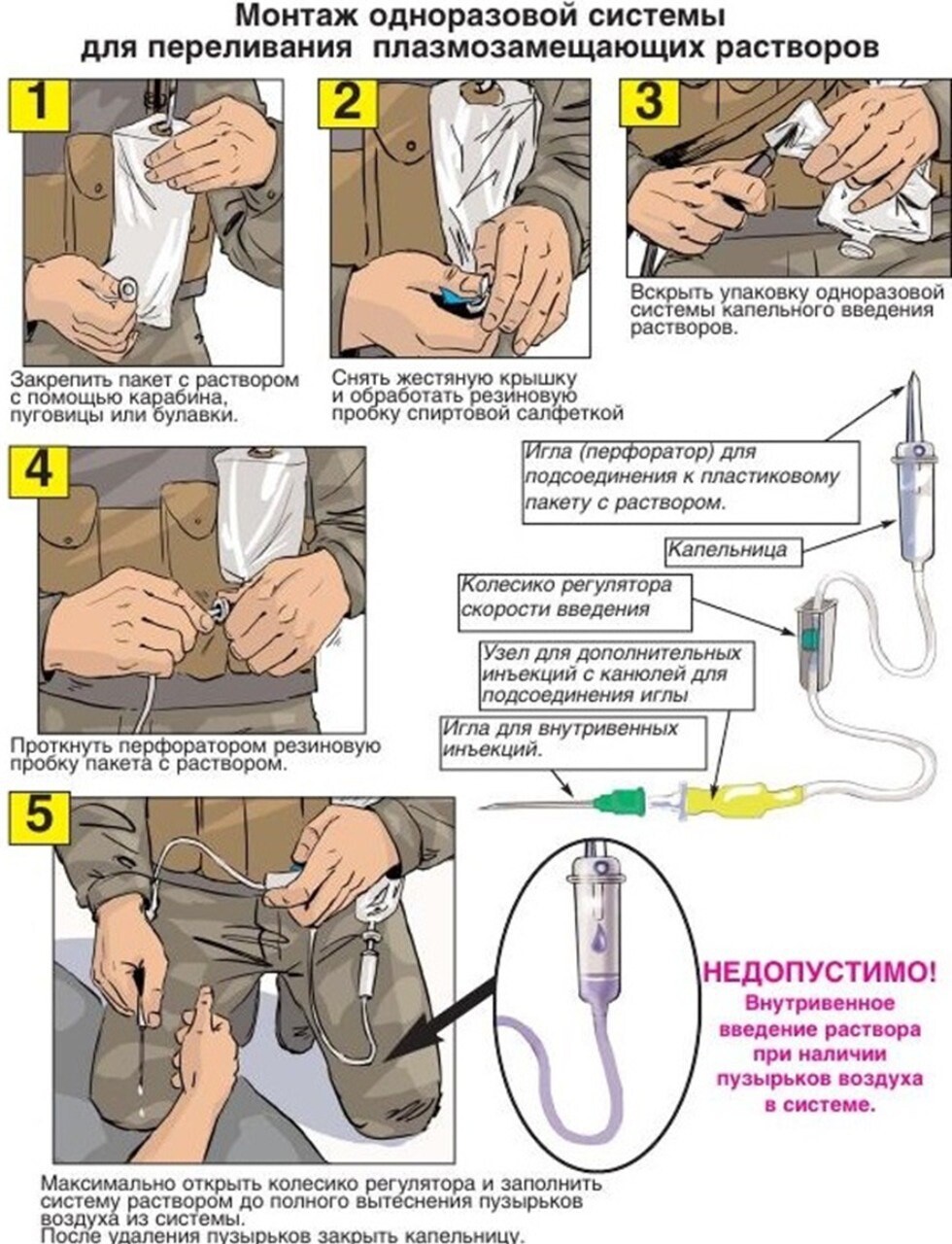 Монтаж одноразовой системы для переливания плазмозамещающих растворов

1

Закрепить пакет с раствором с помощью карабина, пуговицы или булавки.

2

Снять жестяную крышку и обработать резиновую пробку спиртовой салфеткой

3

Вскрыть упаковку одноразовой системы капельного введения растворов.

4

Проткнуть перфоратором резиновую пробку пакета с раствором.

Игла (перфоратор) для подсоединения к пластиковому пакету с раствором.

Капельница

Колесико регулятора скорости введения

Узел для дополнительных инъекций с канюлей для подсоединения иглы

Игла для внутривенных инъекций.

5

НЕДОПУСТИМО!
Внутривенное введение раствора при наличии пузырьков воздуха в системе.

Максимально открыть колесико регулятора и заполнить систему раствором до полного вытеснения пузырьков воздуха из системы.
После удаления пузырьков закрыть капельницу.