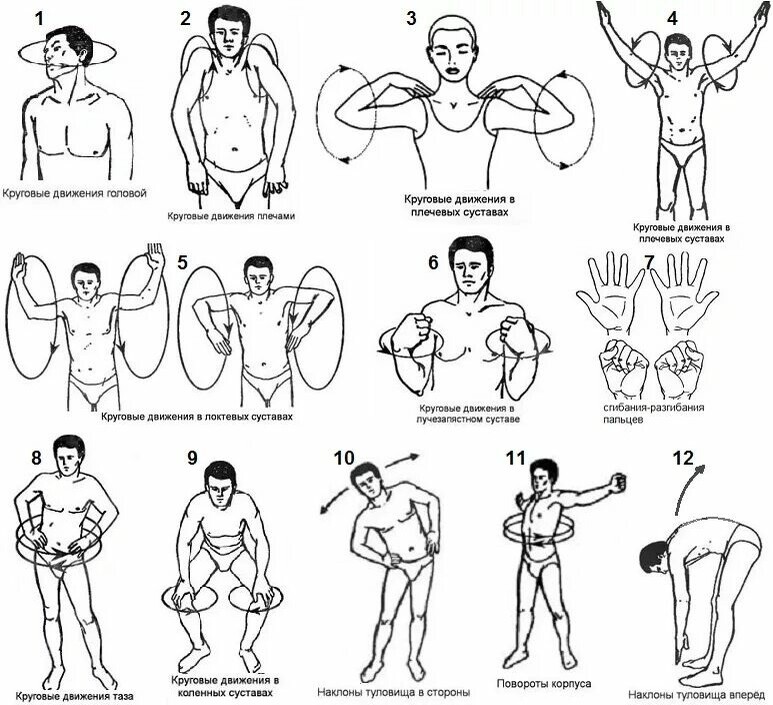 1
Круговые движения головой

2
Круговые движения плечами

3
Круговые движения в плечевых суставах

4
Круговые движения в плечевых суставах

5
Круговые движения в локтевых суставах

6
Круговые движения в лучезапястном суставе

7
сгибания-разгибания пальцев

8
Круговые движения таза

9
Круговые движения в коленных суставах

10
Наклоны туловища в стороны

11
Повороты корпуса

12
Наклоны туловища вперед