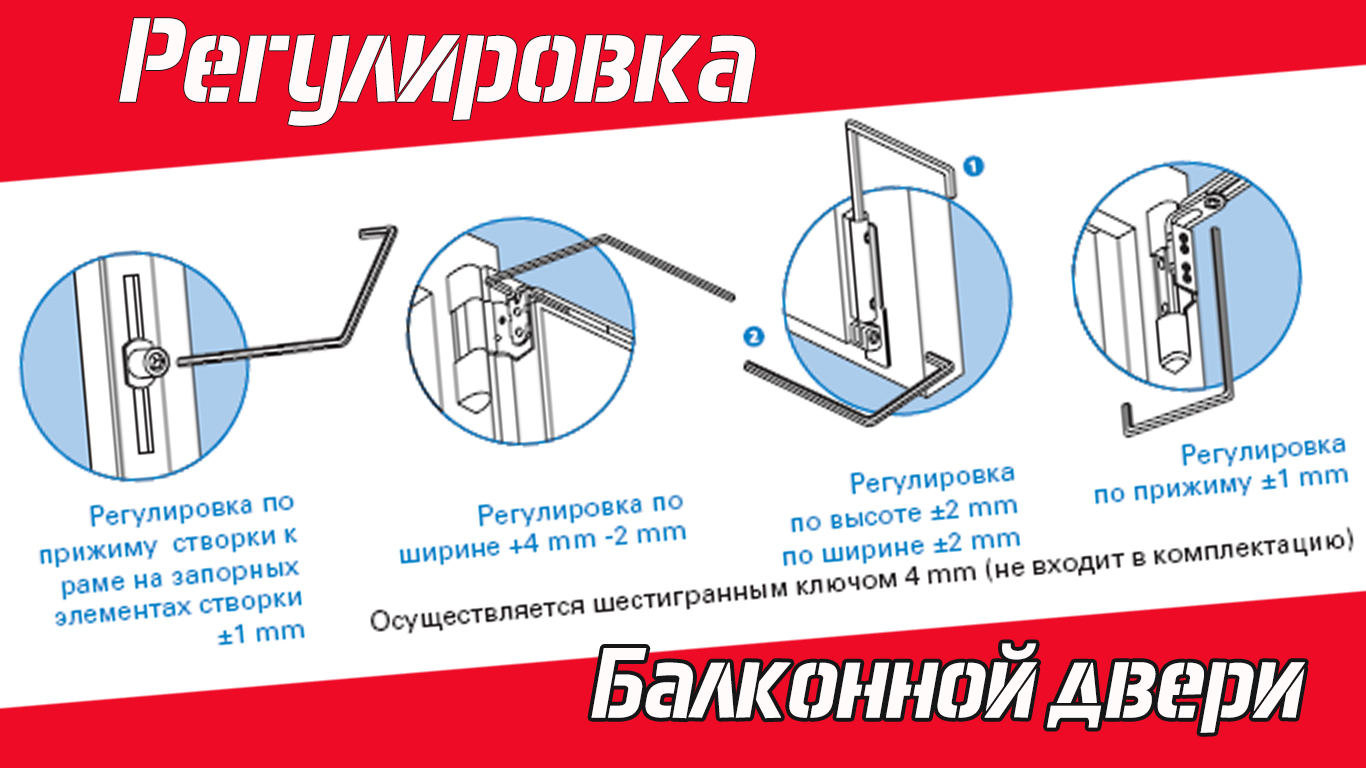 Регулировка

1

2

Регулировка по прижиму створки к раме на запорных элементах створки ±1 mm

Регулировка по ширине +4 mm -2 mm

Регулировка по высоте ±2 mm по ширине ±2 mm

Регулировка по прижиму ±1 mm

Осуществляется шестигранным ключом 4 mm (не входит в комплектацию)

Балконной двери