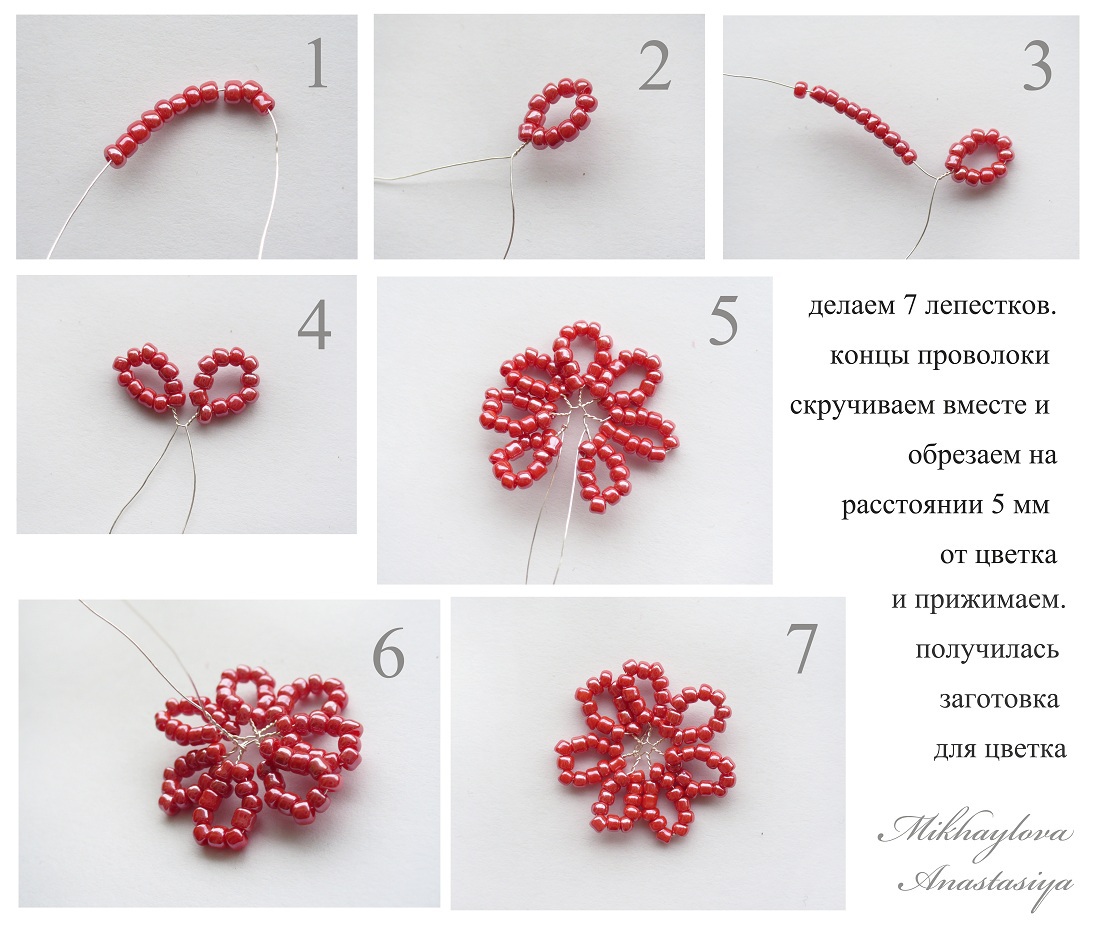 1

2

3

4

5

делаем 7 лепестков. концы проволоки скручиваем вместе и обрезаем на расстоянии 5 мм от цветка и прижимаем. получилась заготовка для цветка

6

7

Mikhaylova Anastasiya