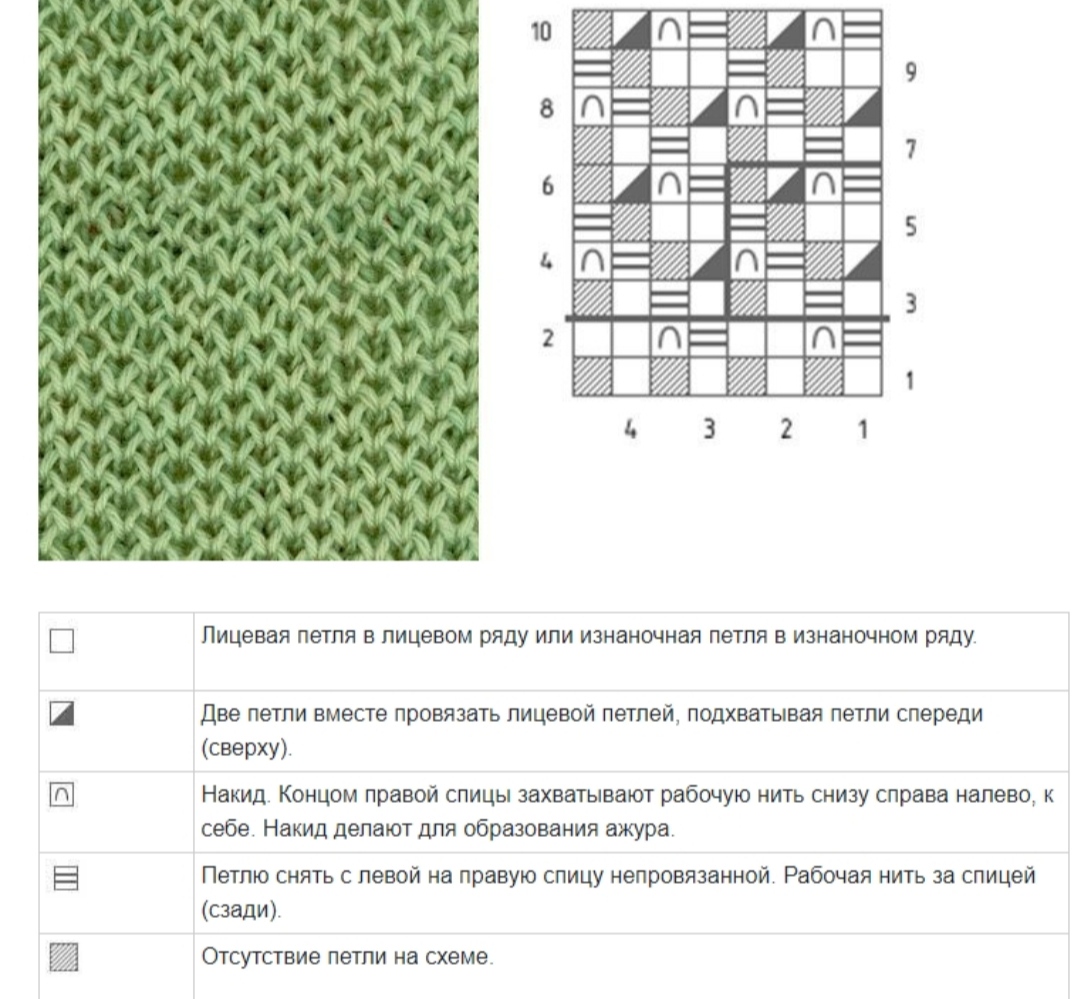 10
9
8
7
6
5
4
3
2
1
4 3 2 1

| | |
|---|---|
| | Лицевая петля в лицевом ряду или изнаночная петля в изнаночном ряду. |
| | Две петли вместе провязать лицевой петлей, подхватывая петли спереди (сверху). |
| | Накид. Концом правой спицы захватывают рабочую нить снизу справа налево, к себе. Накид делают для образования ажура. |
| | Петлю снять с левой на правую спицу непровязанной. Рабочая нить за спицей (сзади). |
| | Отсутствие петли на схеме. |