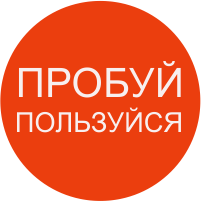 ПРОБУЙ
ПОЛЬЗУЙСЯ