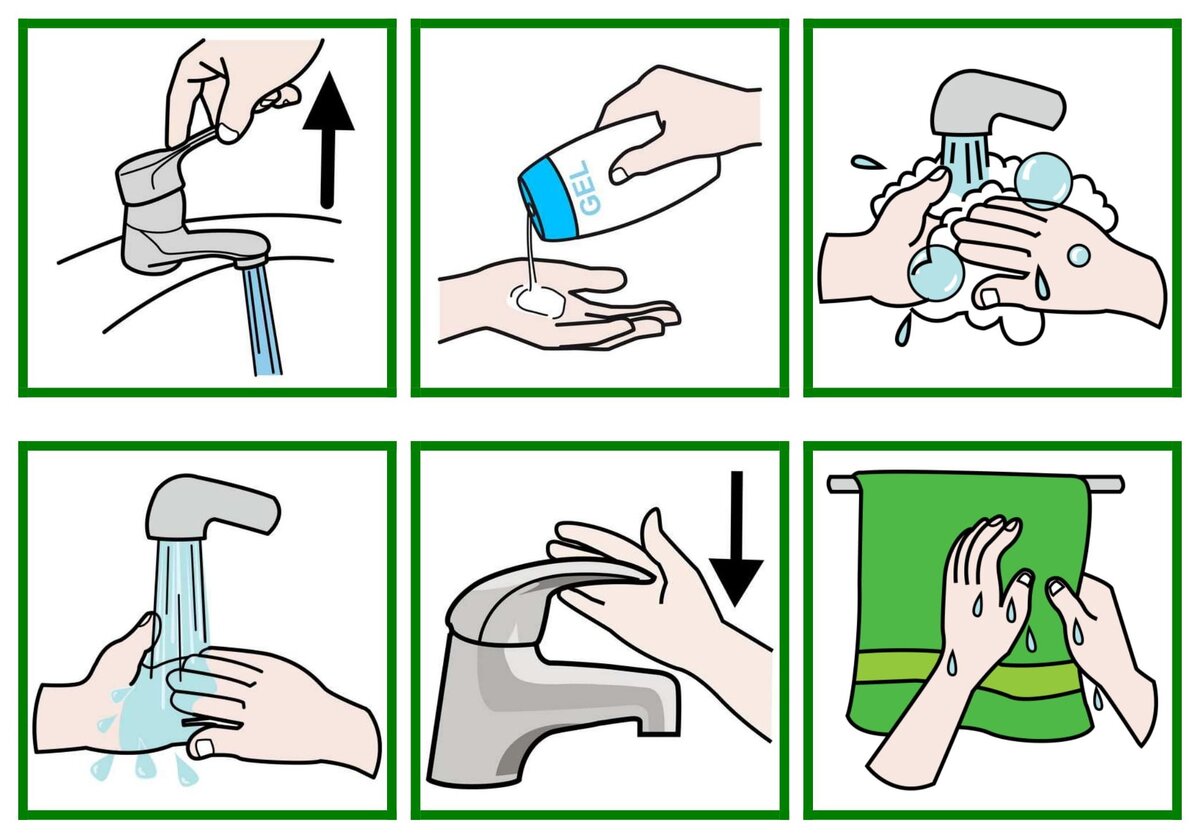 GEL